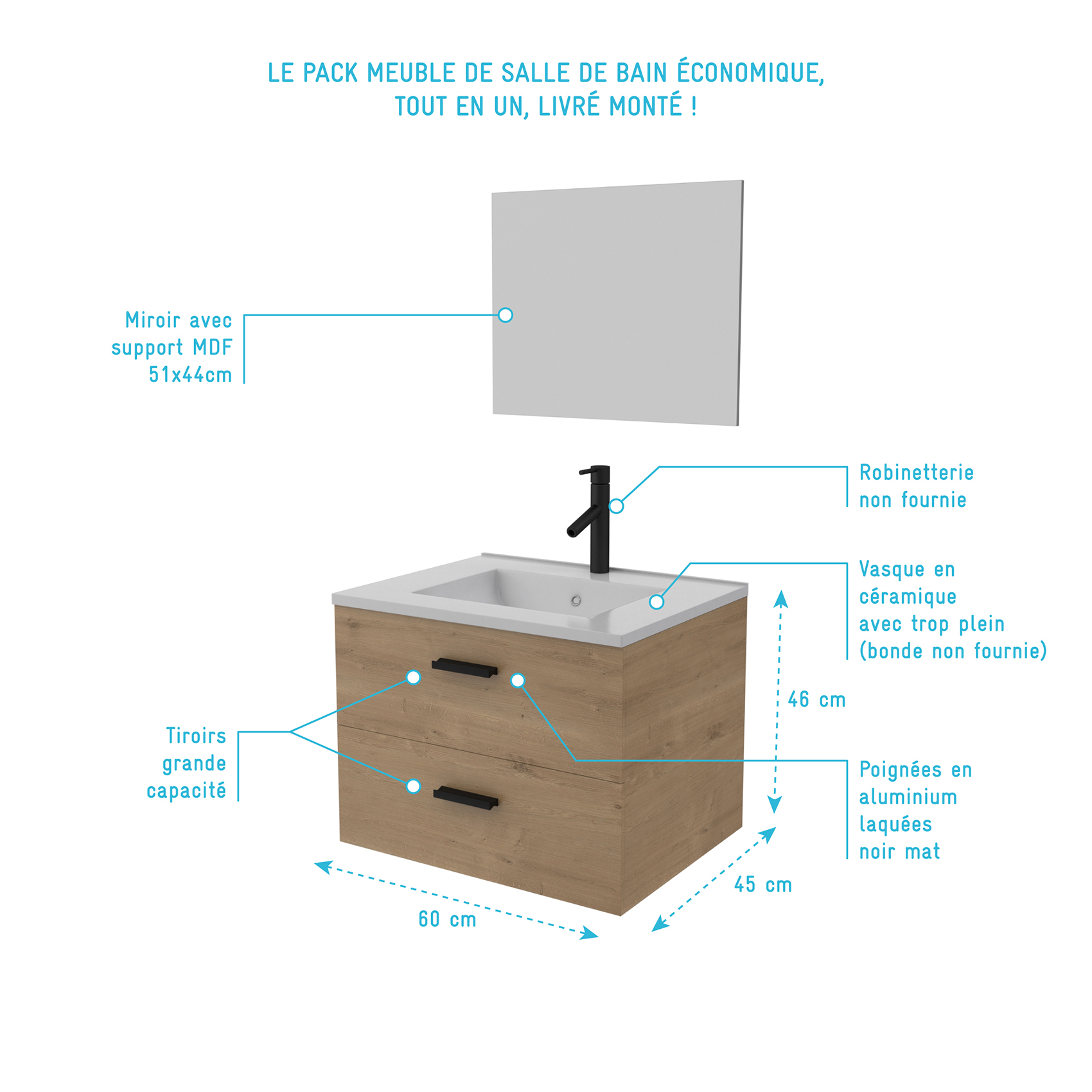 LE PACK MEUBLE DE SALLE DE BAIN ÉCONOMIQUE, TOUT EN UN, LIVRÉ MONTÉ !

Miroir avec support MDF 51x44cm

Robinetterie non fournie

Vasque en céramique avec trop plein (bonde non fournie)

46 cm

Tiroirs grande capacité

Poignées en aluminium laquées noir mat

45 cm

60 cm