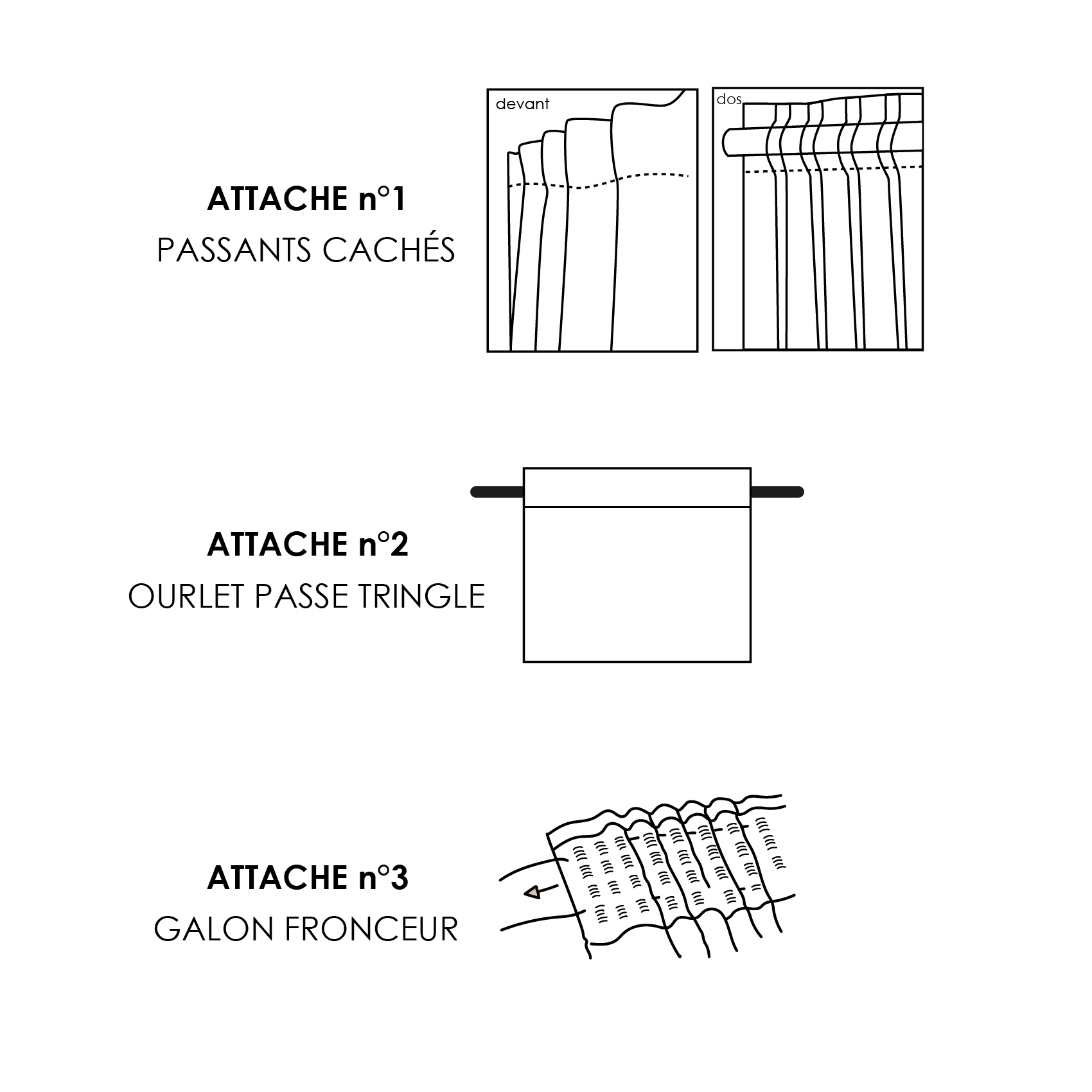 ATTACHE n°1
PASSANTS CACHÉS

devant

dos

ATTACHE n°2
OURLET PASSE TRINGLE

ATTACHE n°3
GALON FRONCEUR