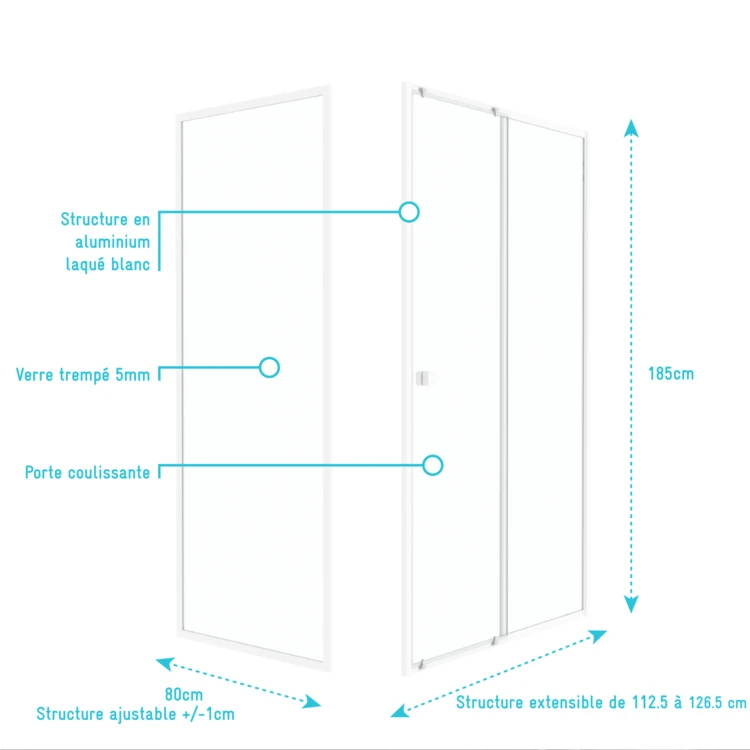 Structure en aluminium laqué blanc

Verre trempé 5mm

Porte coulissante

185cm

80cm
Structure ajustable +/-1cm

Structure extensible de 112.5 à 126.5 cm