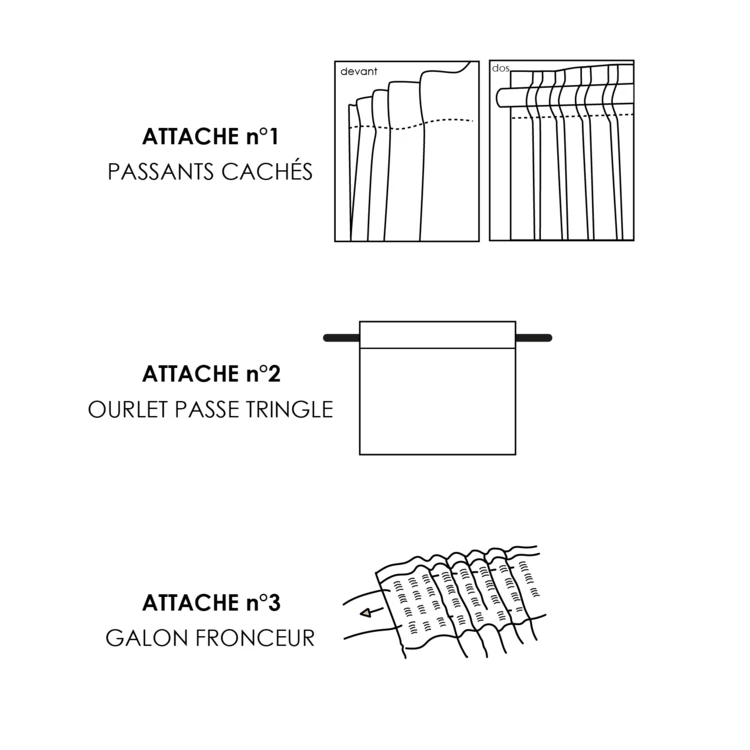 ATTACHE n°1
PASSANTS CACHÉS

devant

dos

ATTACHE n°2
OURLET PASSE TRINGLE

ATTACHE n°3
GALON FRONCEUR