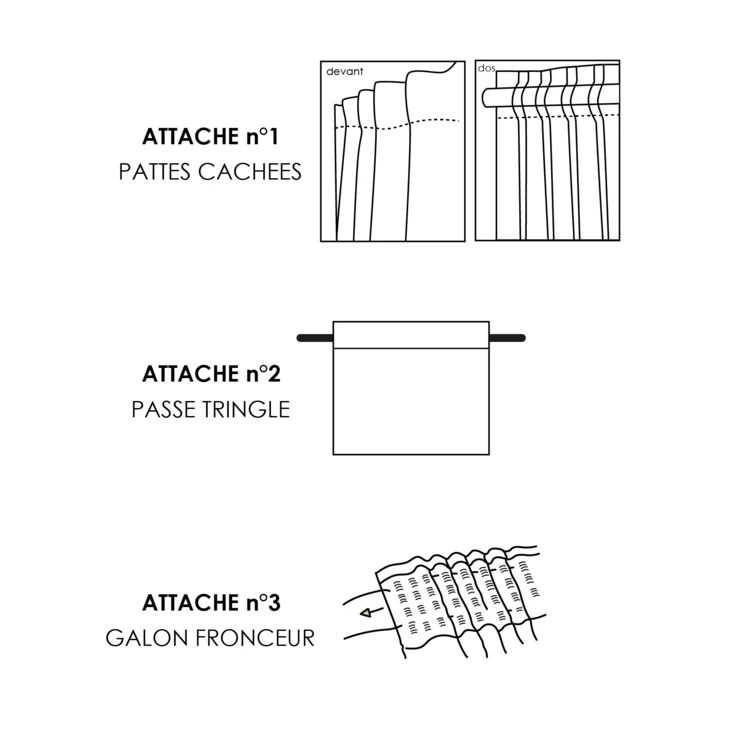 ATTACHE n°1
PATTES CACHEES

devant

dos

ATTACHE n°2
PASSE TRINGLE

ATTACHE n°3
GALON FRONCEUR