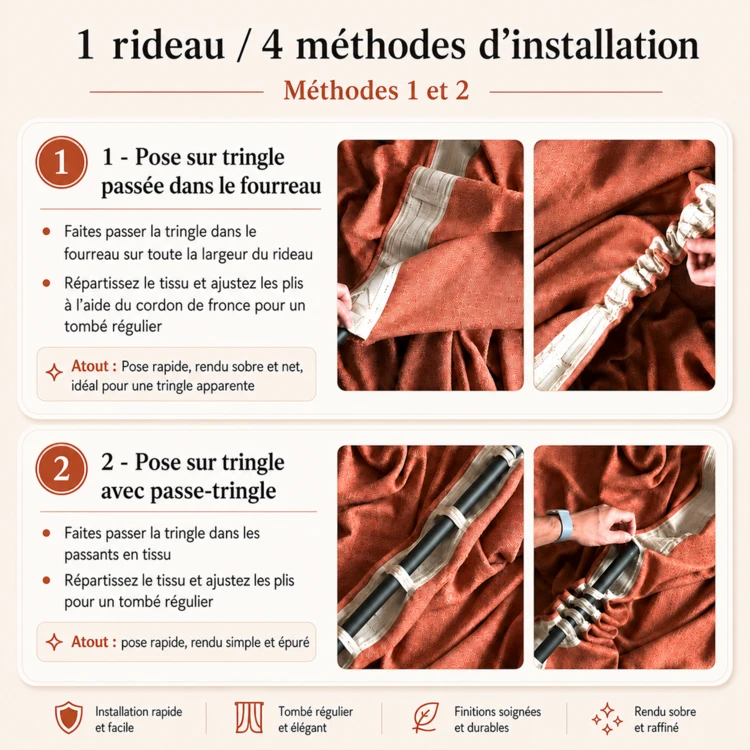 1 rideau / 4 méthodes d'installation

Méthodes 1 et 2

1

1 - Pose sur tringle passée dans le fourreau

• Faites passer la tringle dans le fourreau sur toute la largeur du rideau
• Répartissez le tissu et ajustez les plis à l'aide du cordon de fronce pour un tombé régulier

Atout : Pose rapide, rendu sobre et net, idéal pour une tringle apparente

2

2 - Pose sur tringle avec passe-tringle

• Faites passer la tringle dans les passants en tissu
• Répartissez le tissu et ajustez les plis pour un tombé régulier

Atout : pose rapide, rendu simple et épuré

Installation rapide et facile

Tombé régulier et élégant

Finitions soignées et durables

Rendu sobre et raffiné